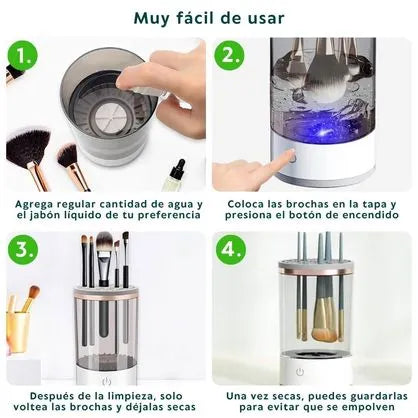 Muy fácil de usar

1.

Agrega regular cantidad de agua y el jabón líquido de tu preferencia

2.

Coloca las brochas en la tapa y presiona el botón de encendido

3.

Después de la limpieza, solo voltea las brochas y déjalas secas

4.

Una vez secas, puedes guardarlas para evitar que se empolven